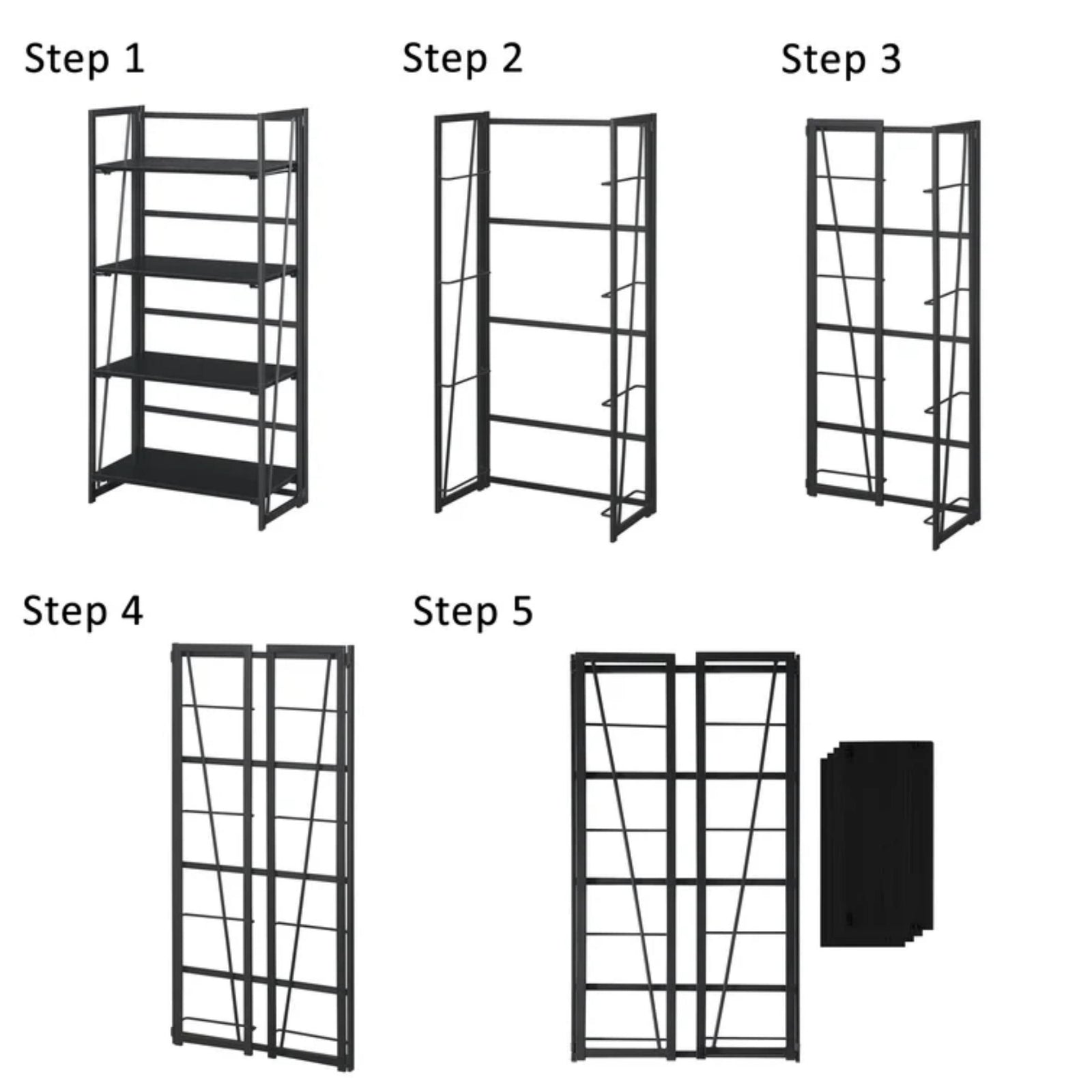 Step 1

Step 2

Step 3

Step 4

Step 5