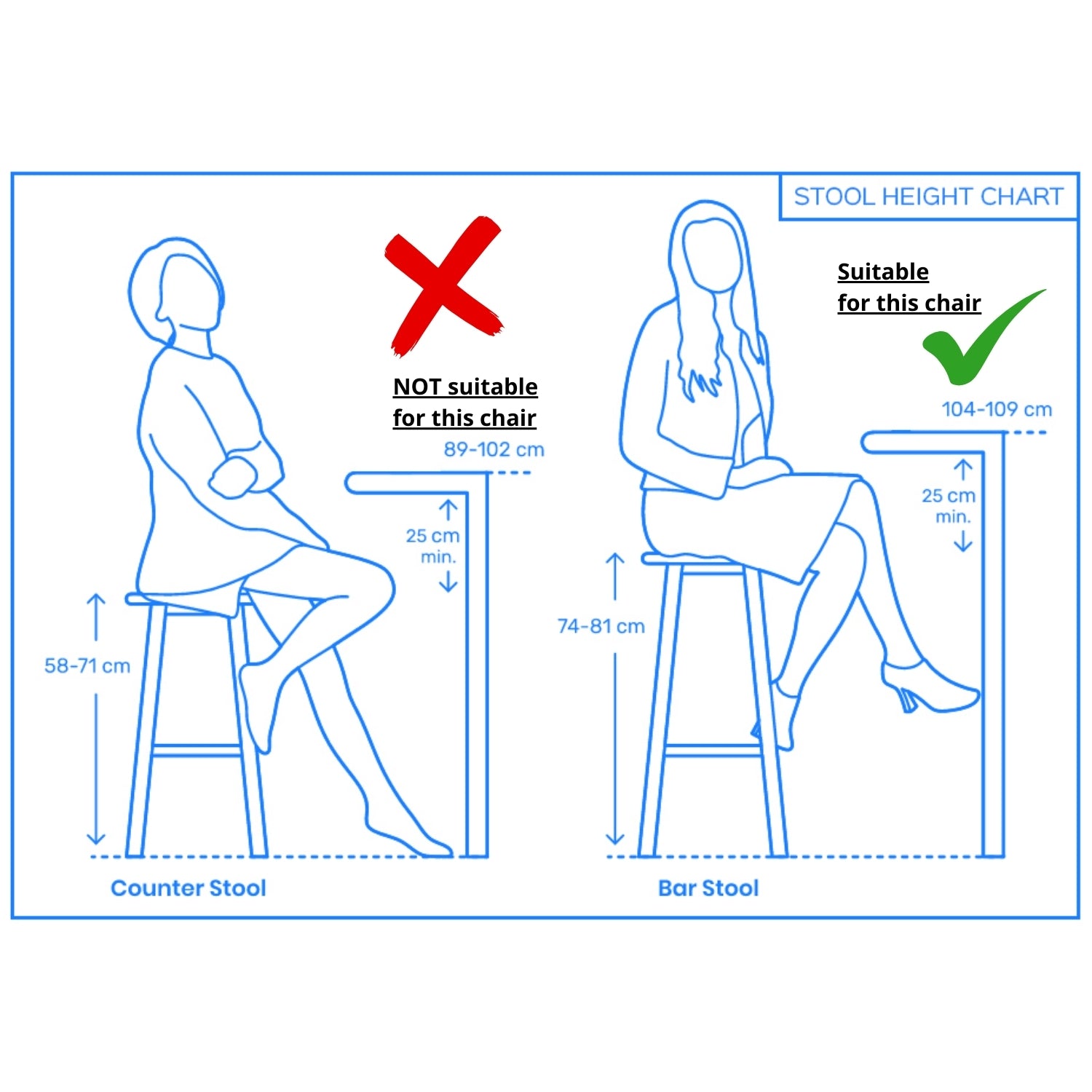 STOOL HEIGHT CHART

NOT suitable for this chair

89-102 cm

25 cm min.

58-71 cm

Counter Stool

Suitable for this chair

104-109 cm

25 cm min.

74-81 cm

Bar Stool