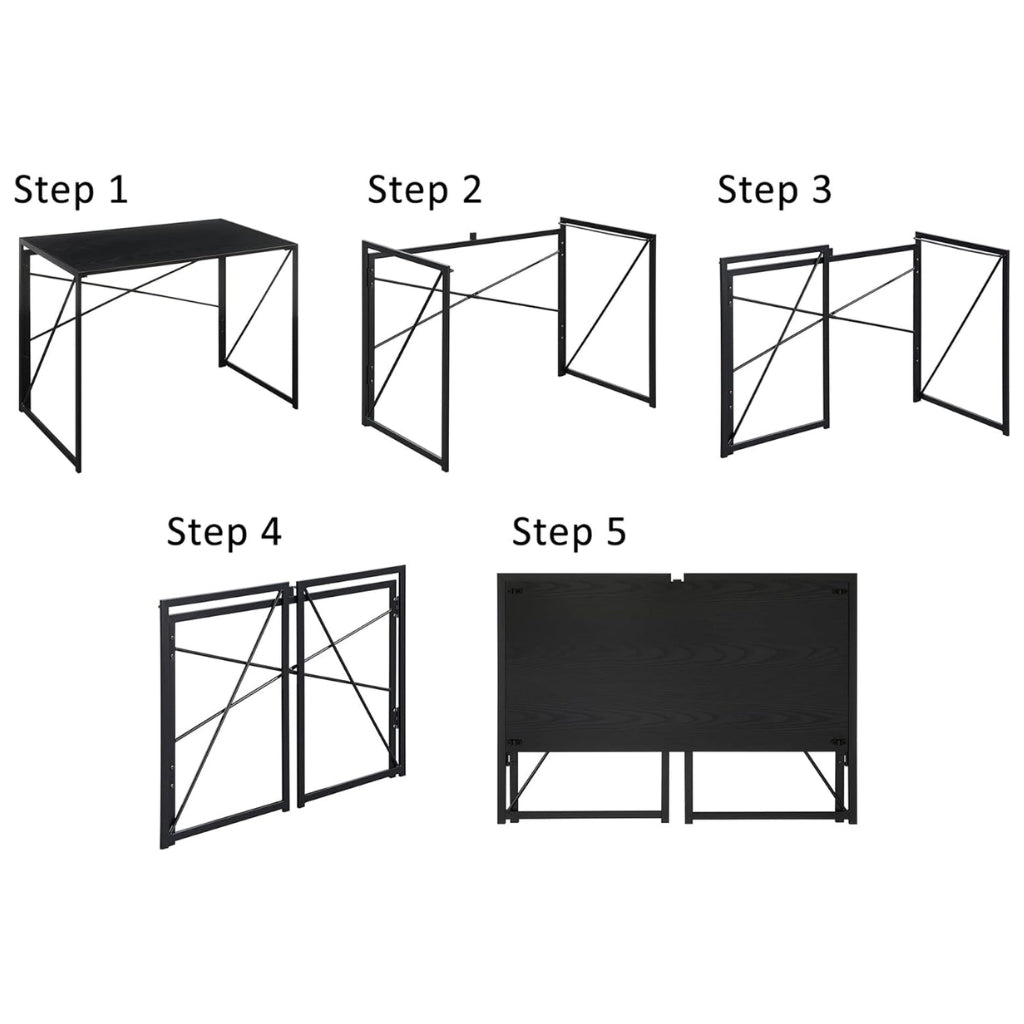 Step 1

Step 2

Step 3

Step 4

Step 5