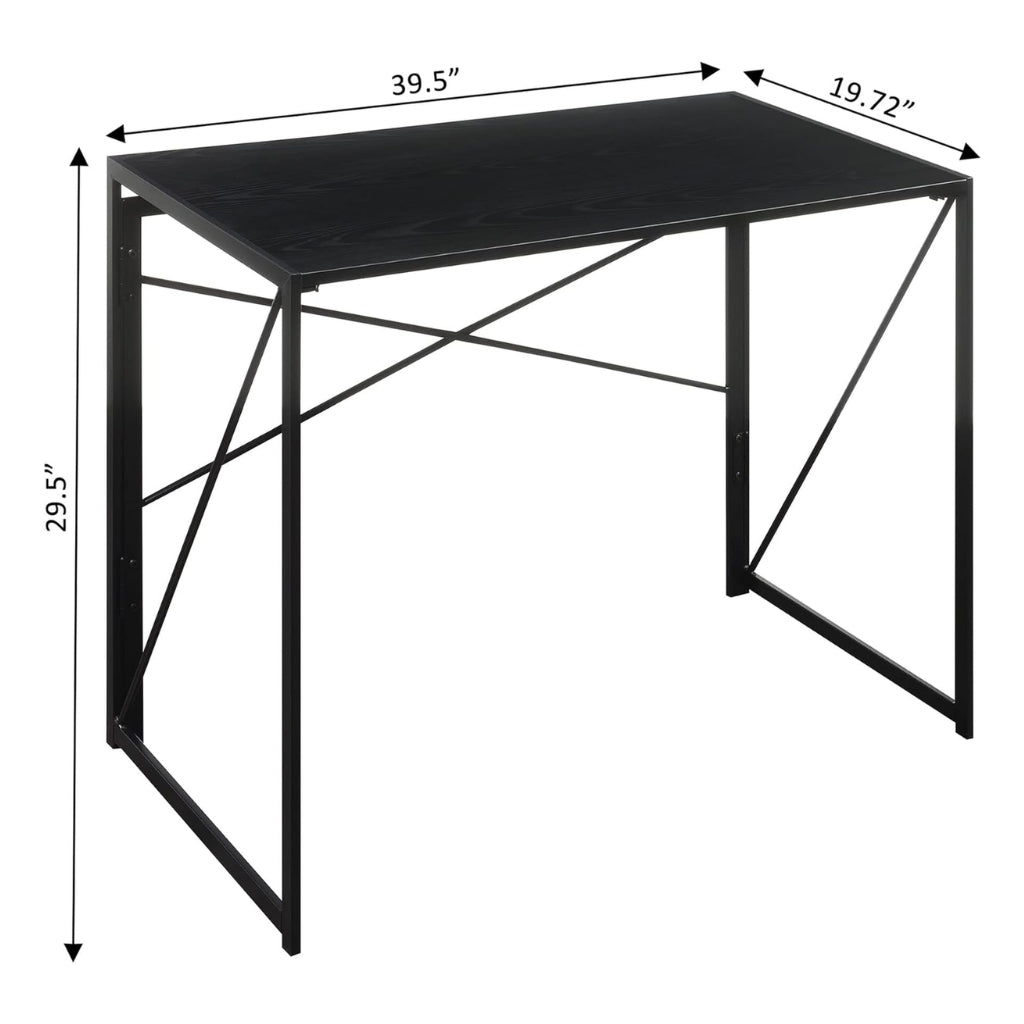 39.5”

19.72”

29.5”