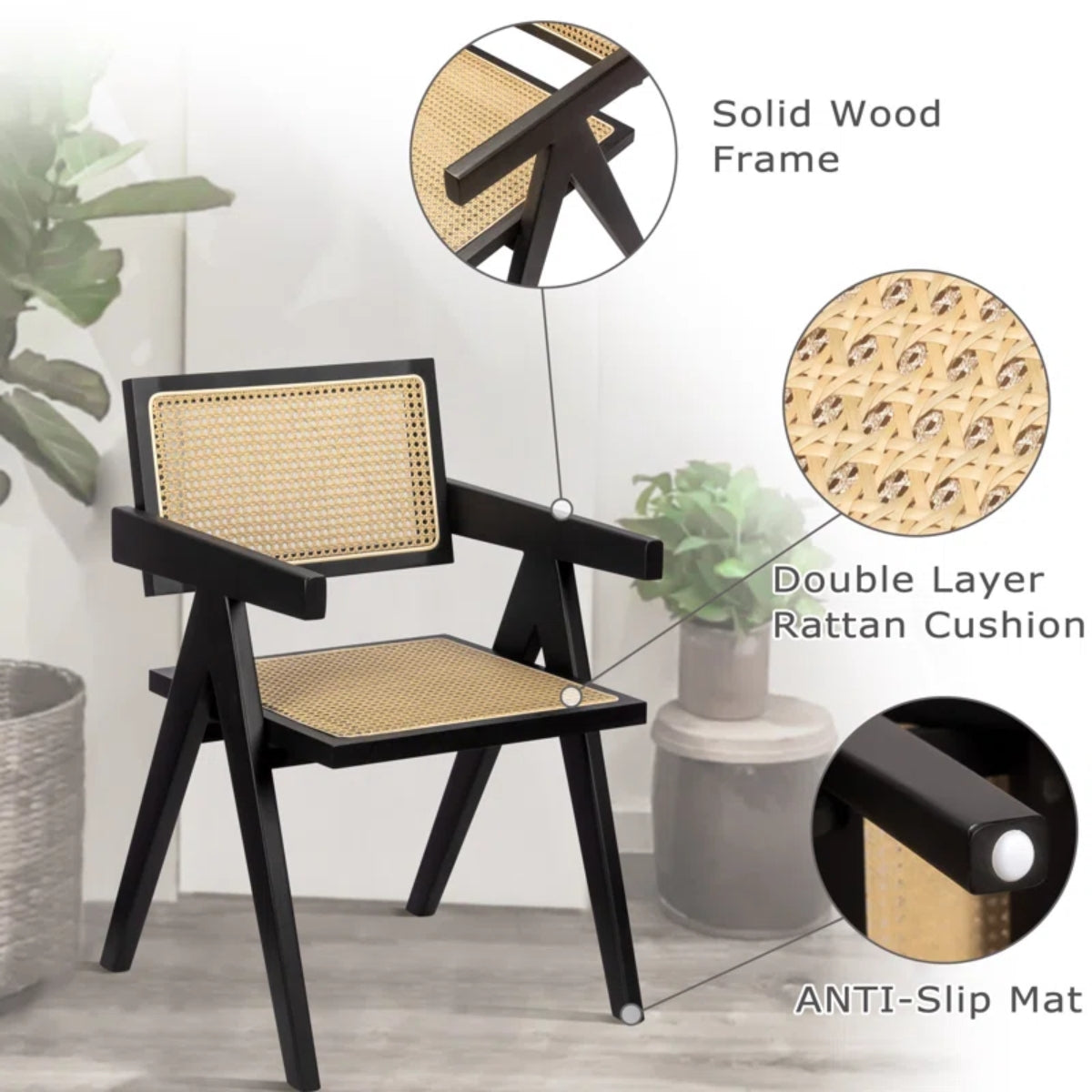 Solid Wood Frame

Double Layer Rattan Cushion

ANTI-Slip Mat