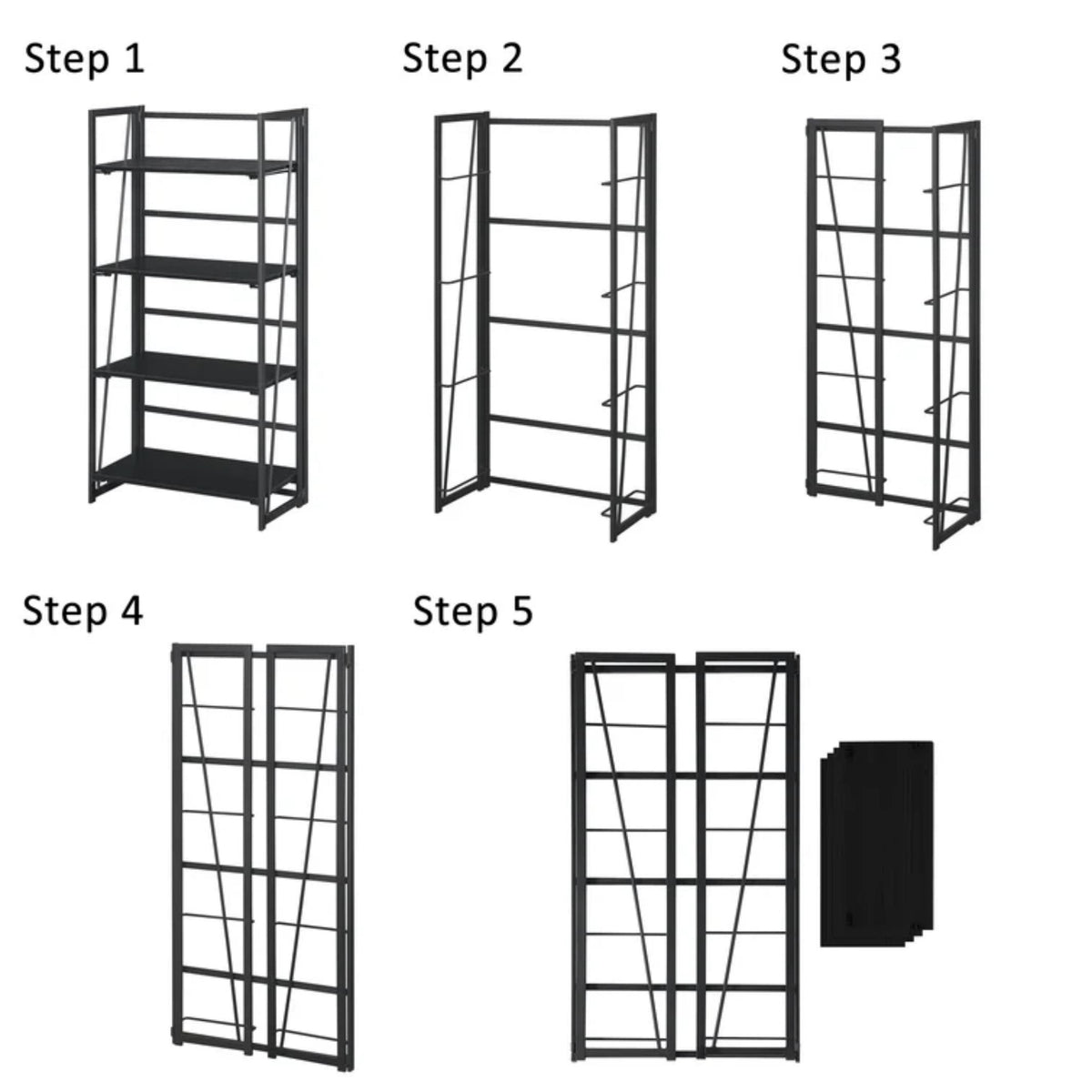 Step 1

Step 2

Step 3

Step 4

Step 5