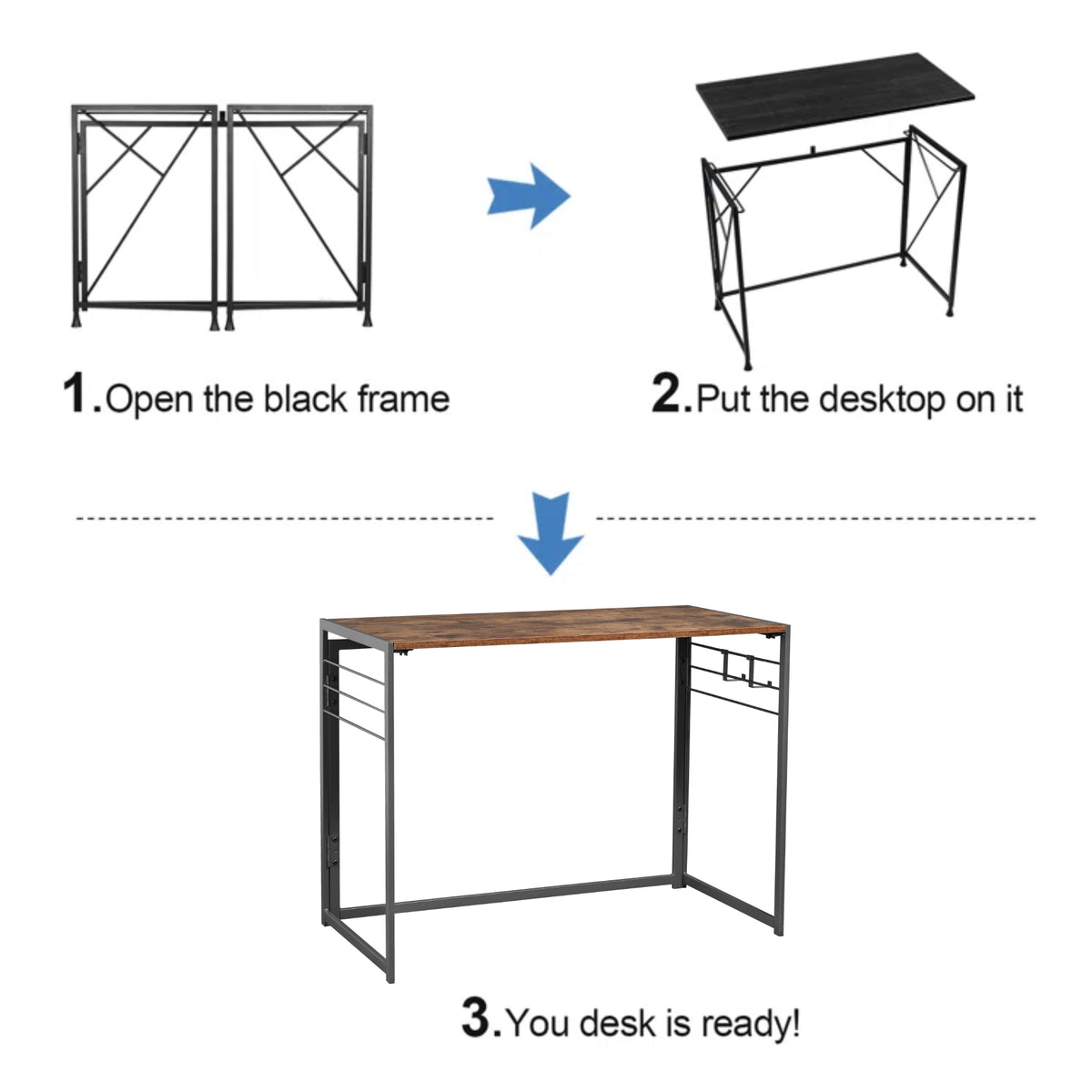 1.Open the black frame

2.Put the desktop on it

3.You desk is ready!