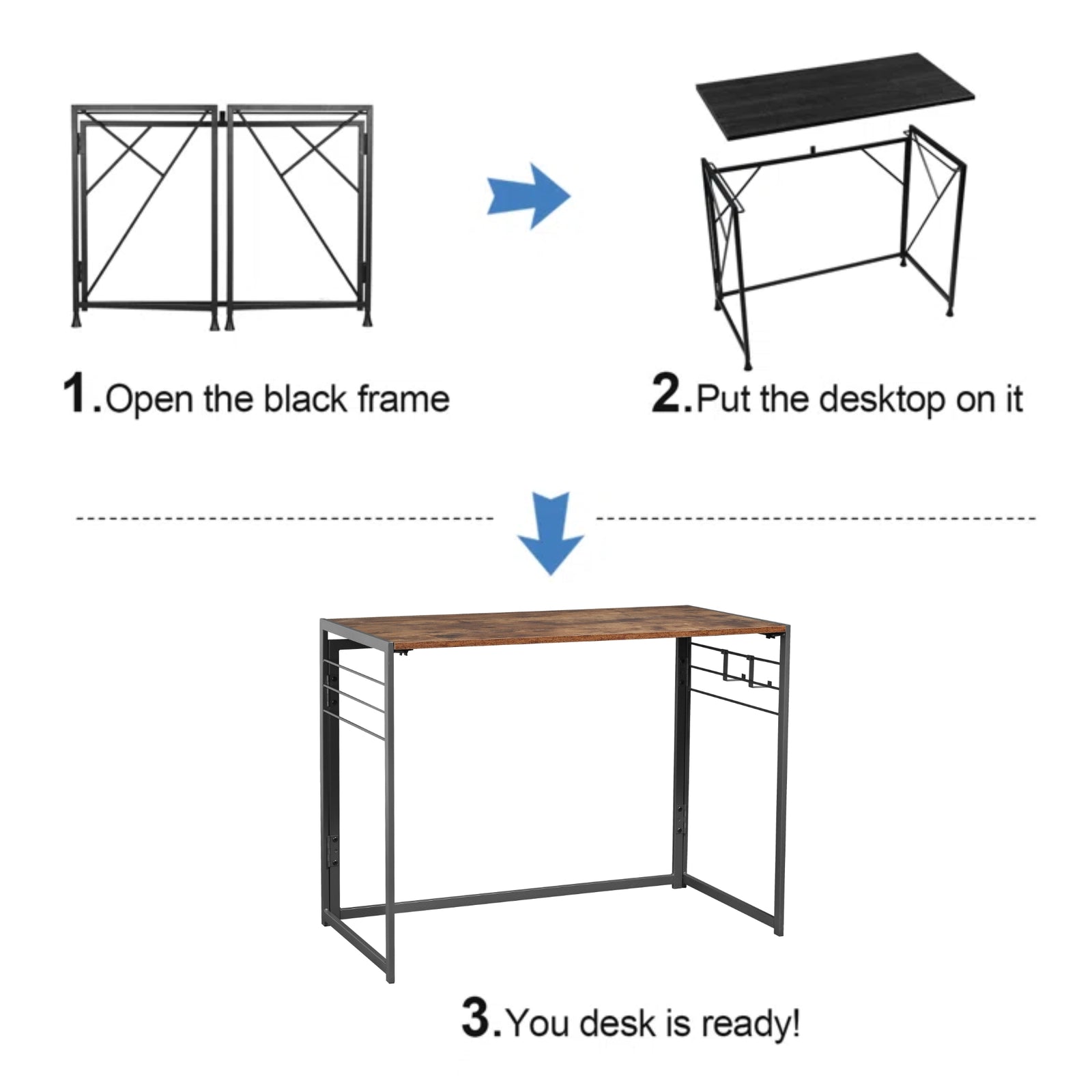 1.Open the black frame

2.Put the desktop on it

3.You desk is ready!