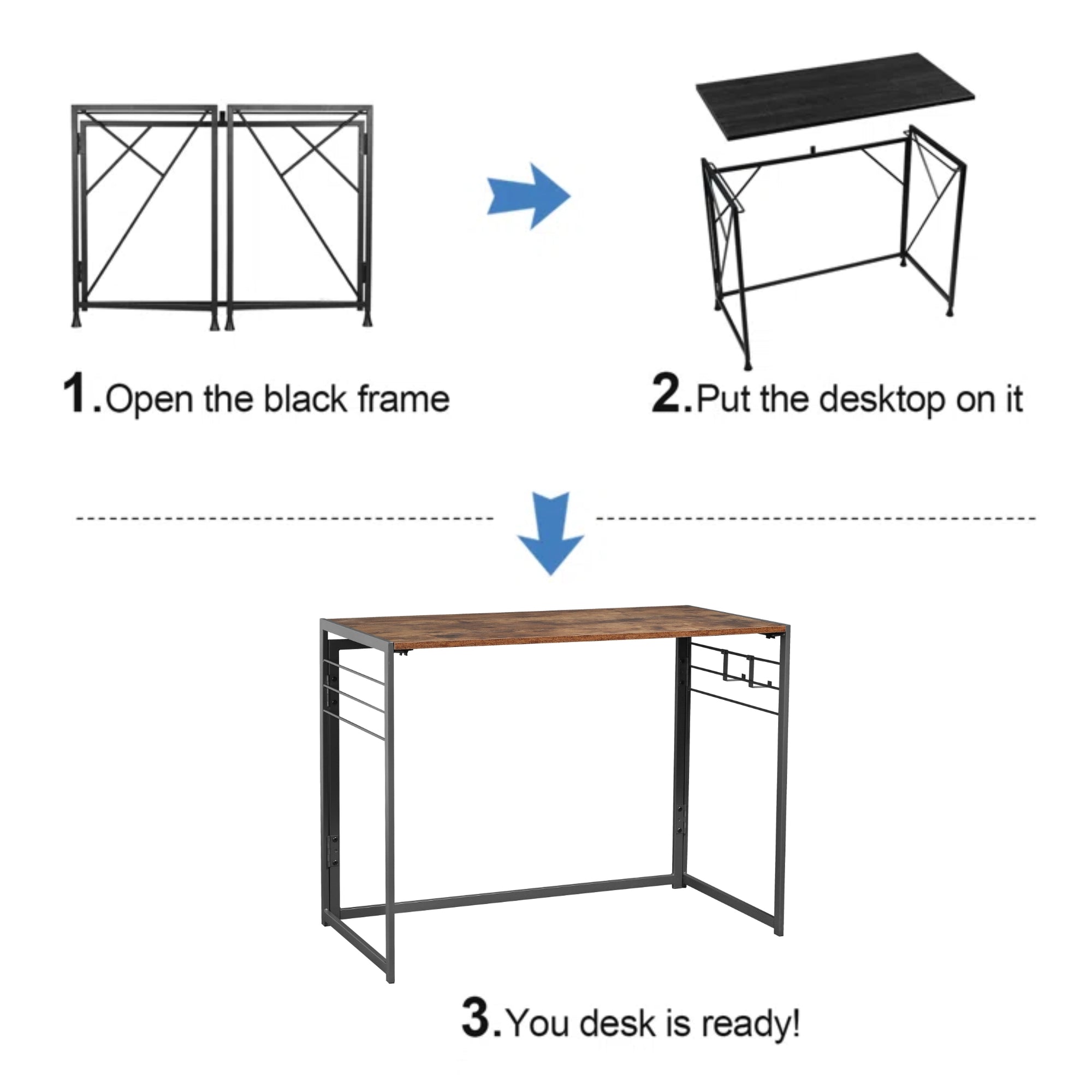 1.Open the black frame

2.Put the desktop on it

3.You desk is ready!